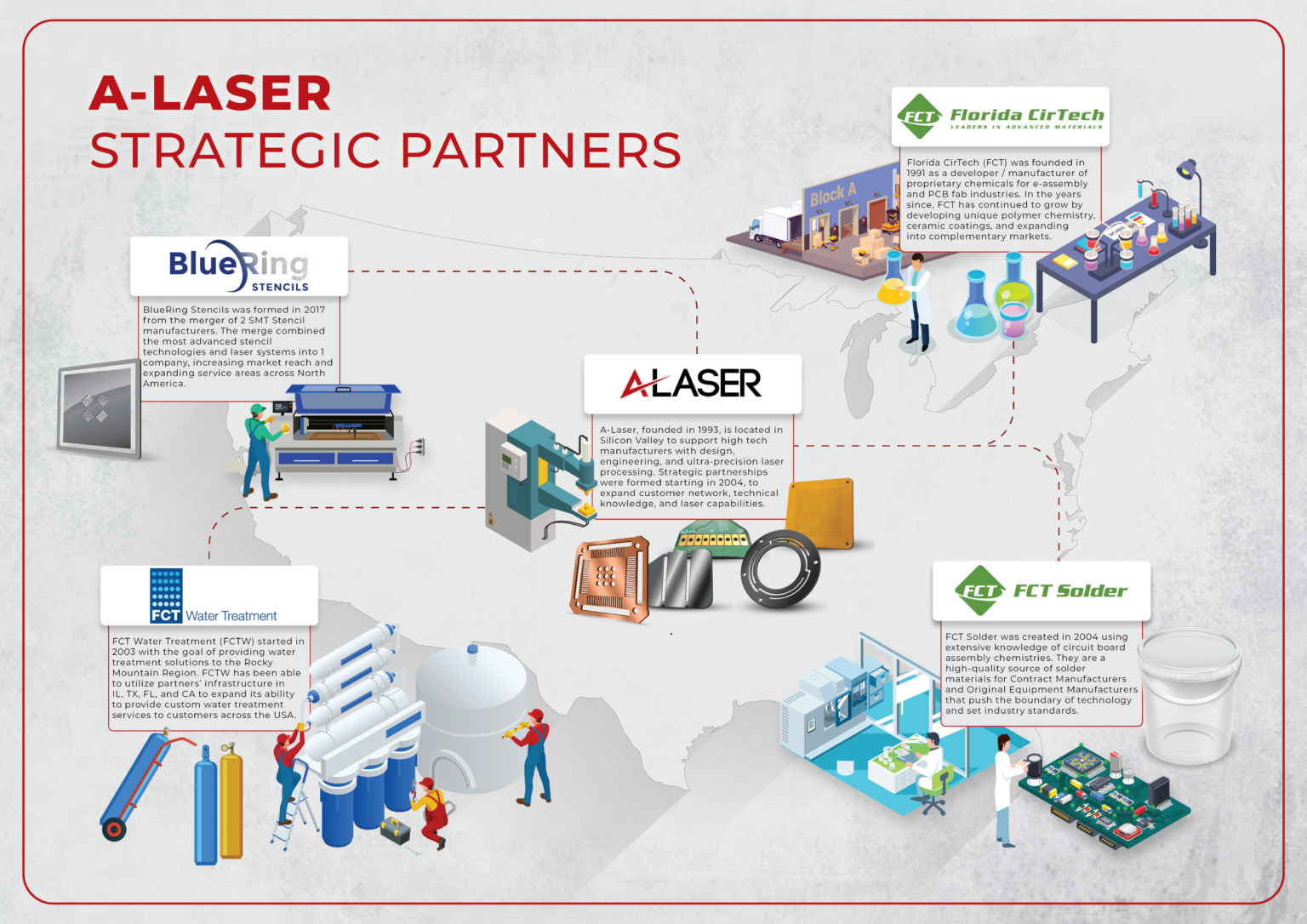 A-LASER
STRATEGIC PARTNERS

FCT Florida CirTech
LEADERS IN ADVANCED MATERIALS

Florida CirTech (FCT) was founded in 1991 as a developer / manufacturer of proprietary chemicals for e-assembly and PCB fab industries. In the years since, FCT has continued to grow by developing unique polymer chemistry, ceramic coatings, and expanding into complementary markets.

Block A

BlueRing
STENCILS

BlueRing Stencils was formed in 2017 from the merger of 2 SMT Stencil manufacturers. The merge combined the most advanced stencil technologies and laser systems into 1 company, increasing market reach and expanding service areas across North America.

A-LASER

A-Laser, founded in 1993, is located in Silicon Valley to support high tech manufacturers with design, engineering, and ultra-precision laser processing. Strategic partnerships were formed starting in 2004, to expand customer network, technical knowledge, and laser capabilities.

FCT Water Treatment

FCT Water Treatment (FCTW) started in 2003 with the goal of providing water treatment solutions to the Rocky Mountain Region. FCTW has been able to utilize partners' infrastructure in IL, TX, FL, and CA to expand its ability to provide custom water treatment services to customers across the USA.

FCT FCT Solder

FCT Solder was created in 2004 using extensive knowledge of circuit board assembly chemistries. They are a high-quality source of solder materials for Contract Manufacturers and Original Equipment Manufacturers that push the boundary of technology and set industry standards.